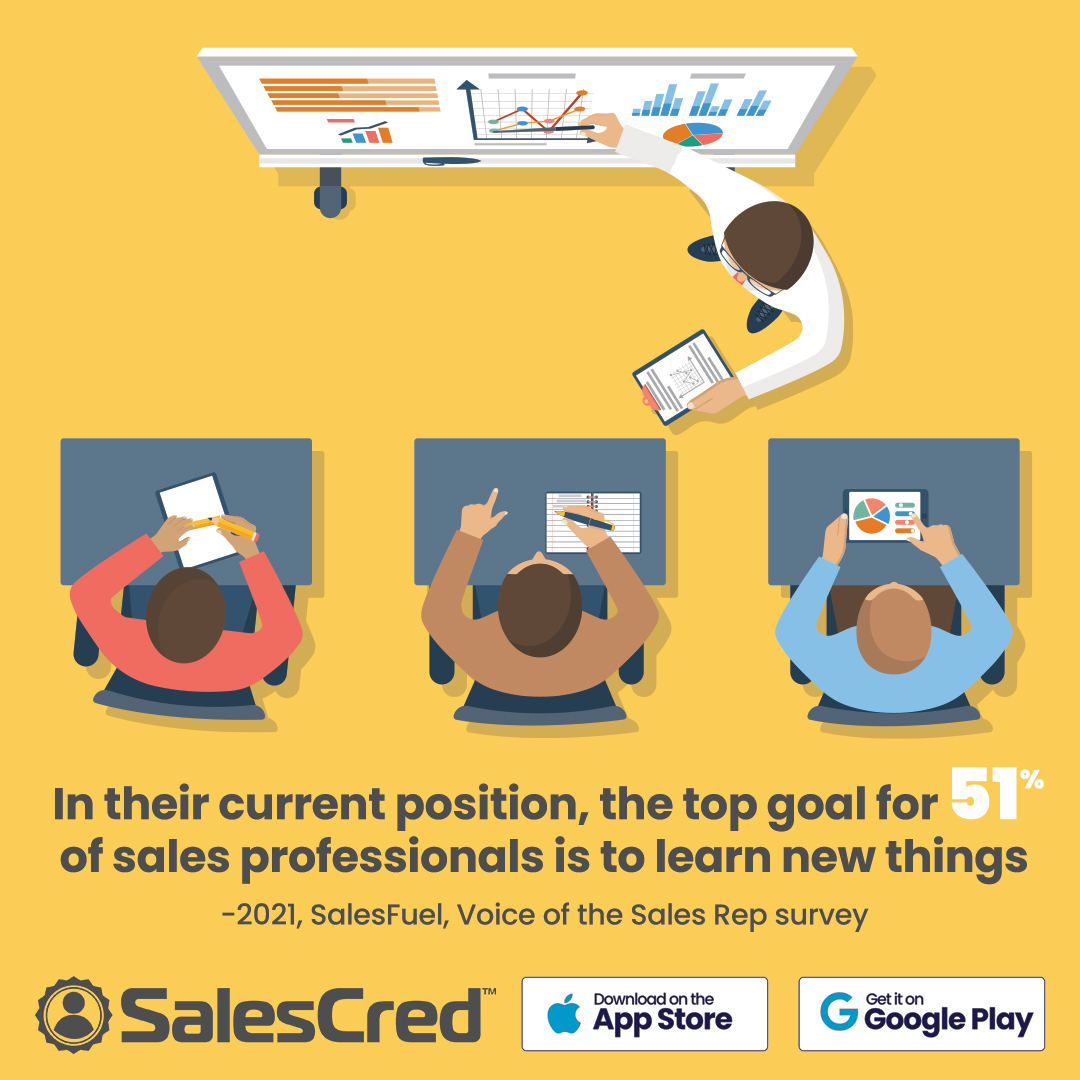 In their current position, the top goal for 51% of sales professionals is to learn new things

-2021, SalesFuel, Voice of the Sales Rep survey

SalesCred™

Download on the App Store

Get it on Google Play